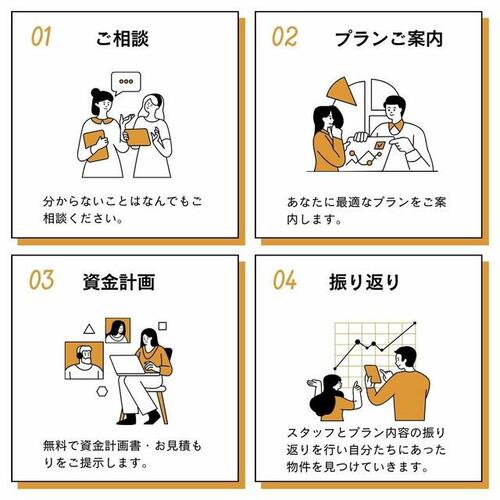 01 ご相談

分からないことはなんでもご相談ください。

02 プランご案内

あなたに最適なプランをご案内します。

03 資金計画

無料で資金計画書・お見積もりをご提示します。

04 振り返り

スタッフとプラン内容の振り返りを行い自分たちにあった物件を見つけていきます。