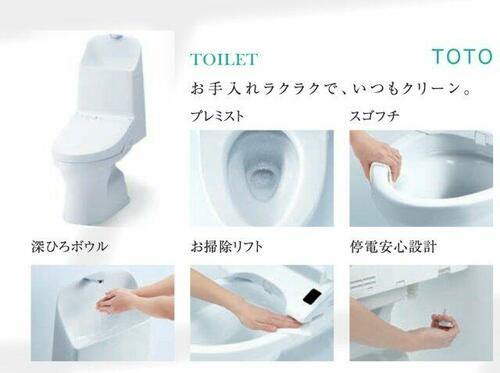 TOILET

TOTO

お手入れラクラクで、いつもクリーン。

プレミスト

スゴフチ

深ひろボウル

お掃除リフト

停電安心設計